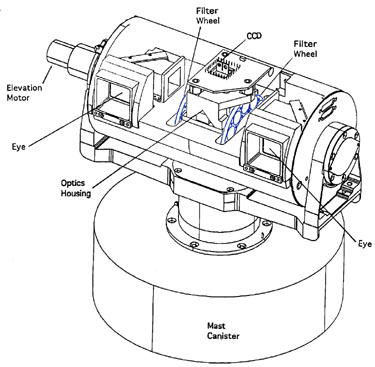 Filter Wheel

CCD

Filter Wheel

Elevation Motor

Eye

Optics Housing

Eye

Mast Canister