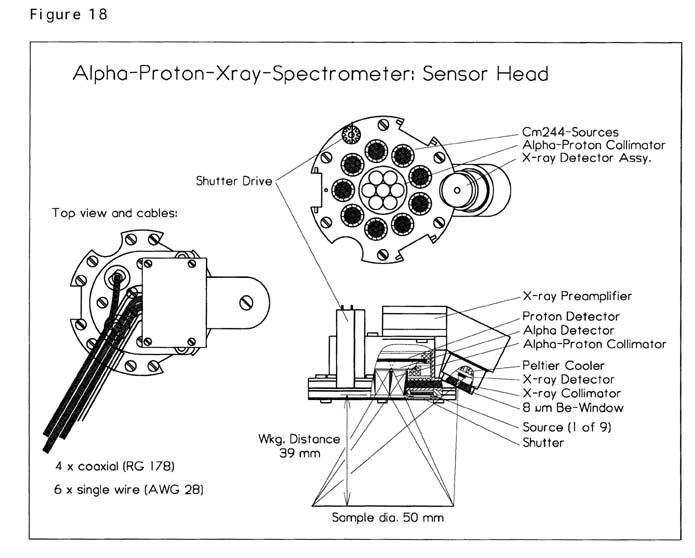 Figure 18

Alpha-Proton-Xray-Spectrometer: Sensor Head

Cm244-Sources
Alpha-Proton Collimator
X-ray Detector Assy.

Shutter Drive

Top view and cables:

X-ray Preamplifier
Proton Detector
Alpha Detector
Alpha-Proton Collimator
Peltier Cooler
X-ray Detector
X-ray Collimator
8 μm Be-Window
Source (1 of 9)
Shutter

Wkg. Distance
39 mm

4 x coaxial (RG 178)
6 x single wire (AWG 28)

Sample dia. 50 mm